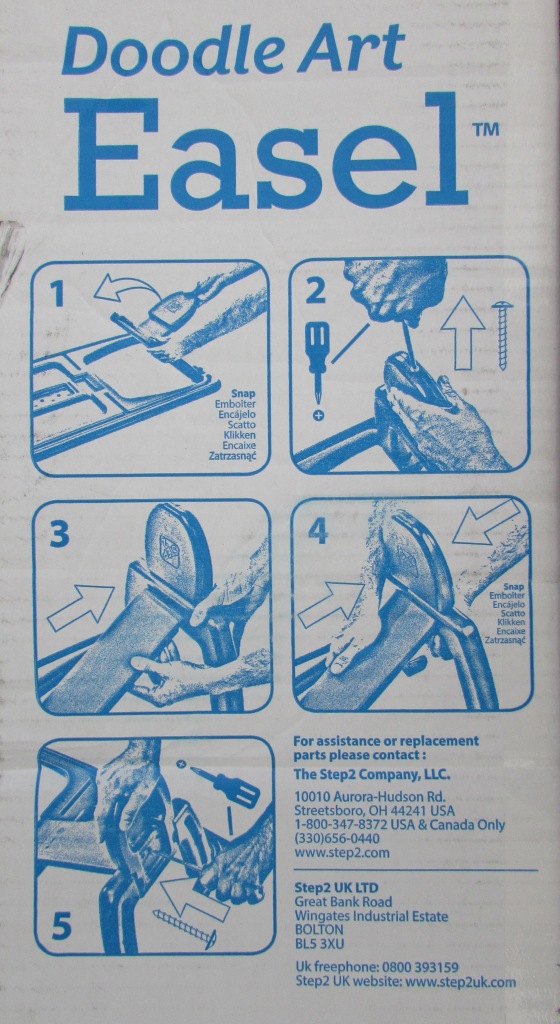 Doodle Art
Easel™

1

Snap
Emboîter
Encájelo
Scatto
Klikken
Encaixe
Zatrzasnąć

2

3

4

Snap
Emboîter
Encájelo
Scatto
Klikken
Encaixe
Zatrzasnąć

5

For assistance or replacement parts please contact :
The Step2 Company, LLC.

10010 Aurora-Hudson Rd.
Streetsboro, OH 44241 USA
1-800-347-8372 USA & Canada Only
(330)656-0440
www.step2.com

Step2 UK LTD
Great Bank Road
Wingates Industrial Estate
BOLTON
BL5 3XU

Uk freephone: 0800 393159
Step2 UK website: www.step2uk.com