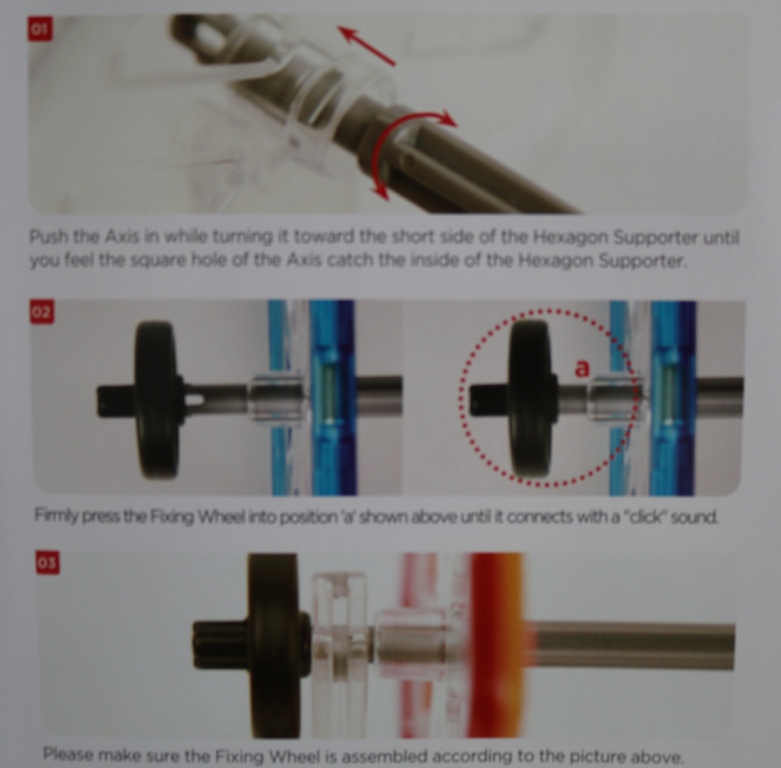 01

Push the Axis in while turning it toward the short side of the Hexagon Supporter until you feel the square hole of the Axis catch the inside of the Hexagon Supporter.

02

a

Firmly press the Fixing Wheel into position 'a' shown above until it connects with a "click" sound.

03

Please make sure the Fixing Wheel is assembled according to the picture above.