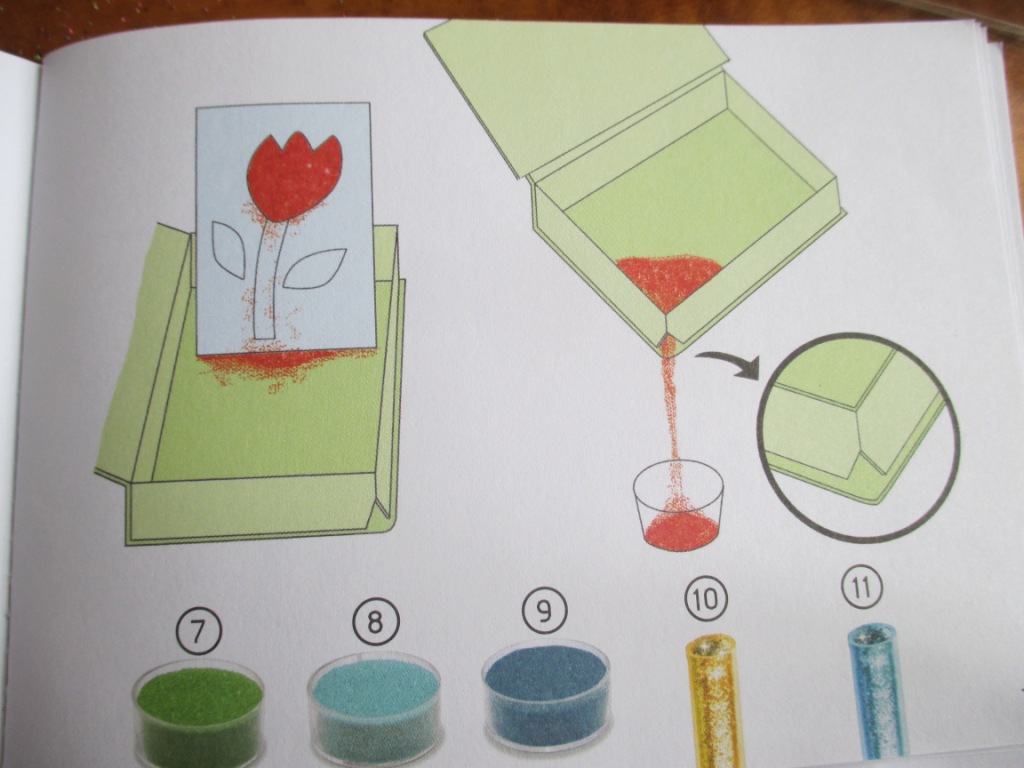 7

8

9

10

11