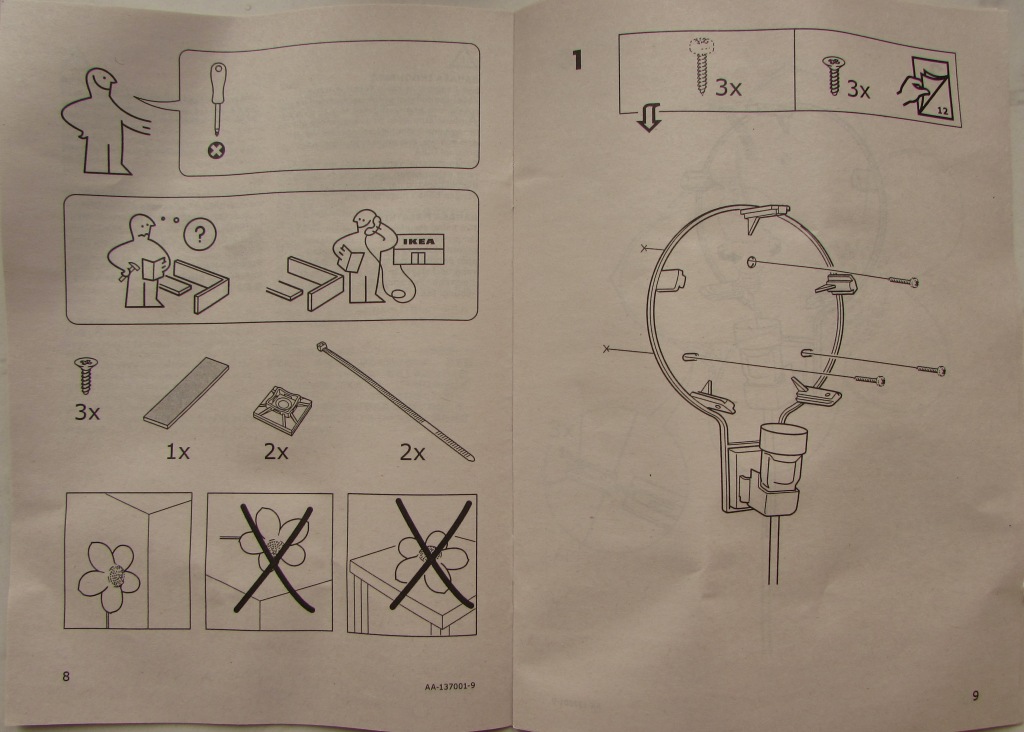 ?

IKEA

3x

1x

2x

2x

8

AA-137001-9

1

3x

3x

12

9