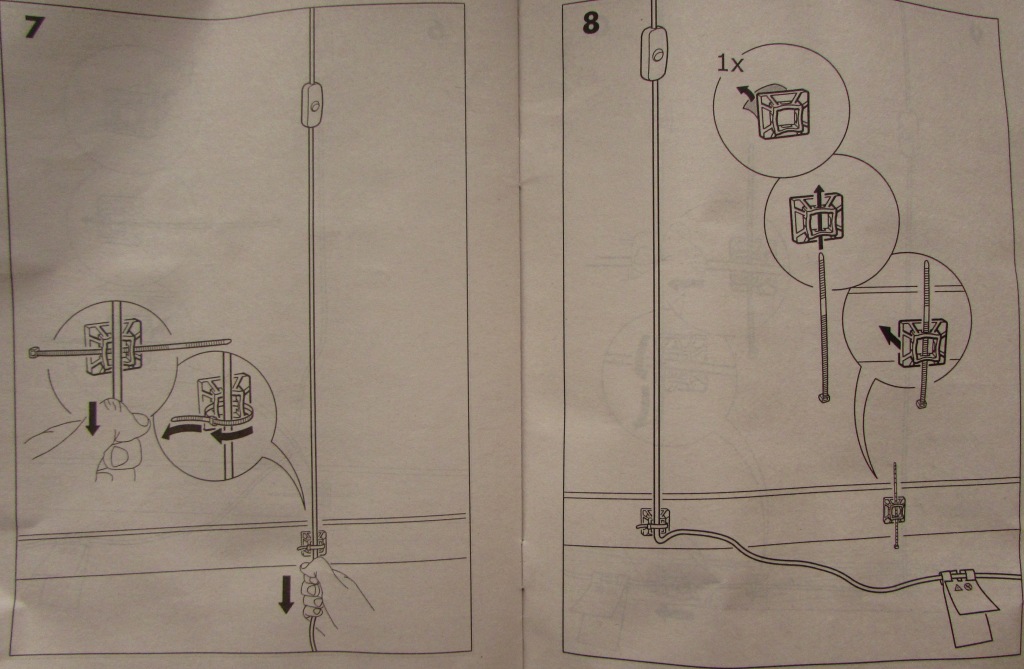 7

8

1x