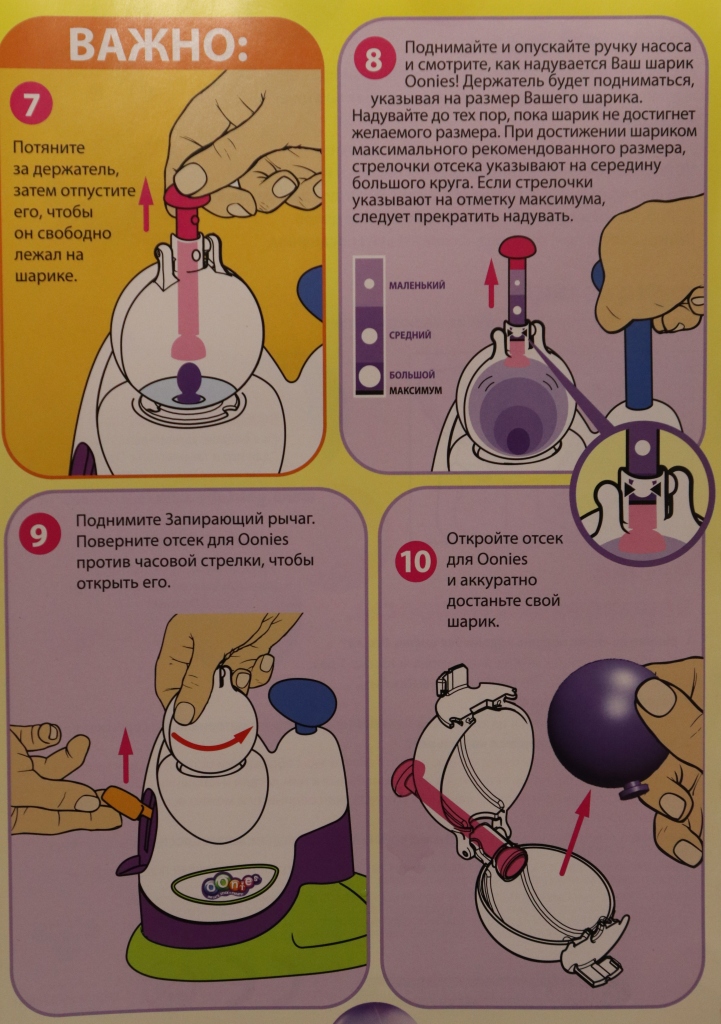 ВАЖНО:

7

Потяните за держатель, затем отпустите его, чтобы он свободно лежал на шарике.

8

Поднимайте и опускайте ручку насоса и смотрите, как надувается Ваш шарик Oonies! Держатель будет подниматься, указывая на размер Вашего шарика. Надувайте до тех пор, пока шарик не достигнет желаемого размера. При достижении шариком максимального рекомендованного размера, стрелочки отсека указывают на середину большого круга. Если стрелочки указывают на отметку максимума, следует прекратить надувать.

МАЛЕНЬКИЙ

СРЕДНИЙ

БОЛЬШОЙ

МАКСИМУМ

9

Поднимите Запирающий рычаг. Поверните отсек для Oonies против часовой стрелки, чтобы открыть его.

Oonies

10

Откройте отсек для Oonies и аккуратно достаньте свой шарик.