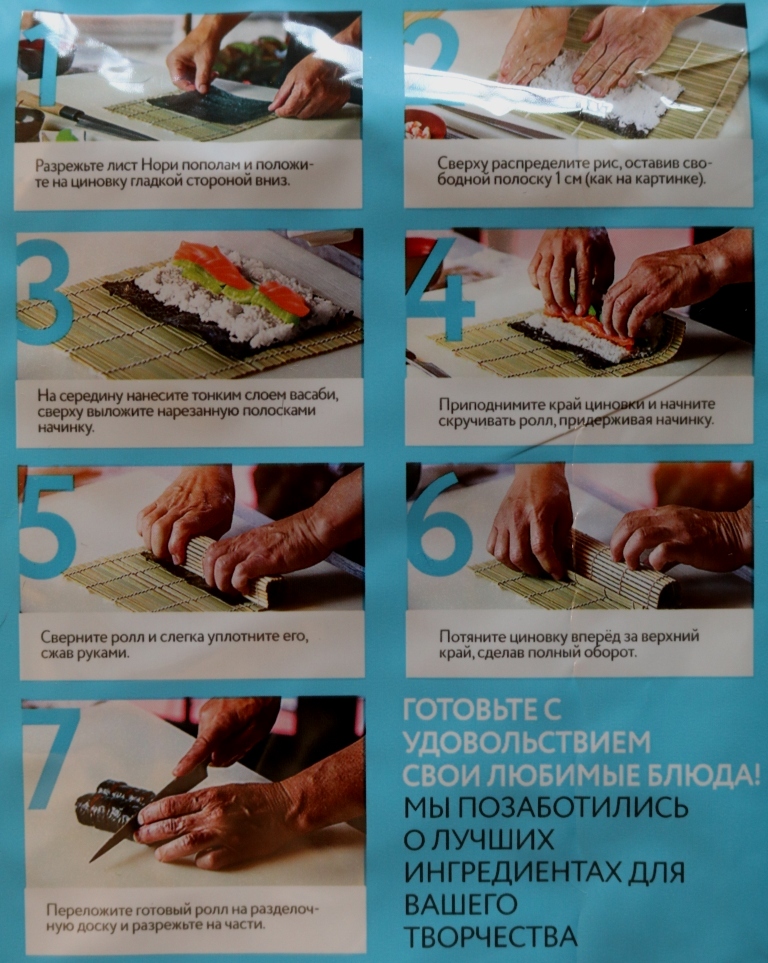 1

Разрежьте лист Нори пополам и положите на циновку гладкой стороной вниз.

2

Сверху распределите рис, оставив свободной полоску 1 см (как на картинке).

3

На середину нанесите тонким слоем васаби, сверху выложите нарезанную полосками начинку.

4

Приподнимите край циновки и начните скручивать ролл, придерживая начинку.

5

Сверните ролл и слегка уплотните его, сжав руками.

6

Потяните циновку вперёд за верхний край, сделав полный оборот.

7

Переложите готовый ролл на разделочную доску и разрежьте на части.

ГОТОВЬТЕ С УДОВОЛЬСТВИЕМ СВОИ ЛЮБИМЫЕ БЛЮДА! МЫ ПОЗАБОТИЛИСЬ О ЛУЧШИХ ИНГРЕДИЕНТАХ ДЛЯ ВАШЕГО ТВОРЧЕСТВА