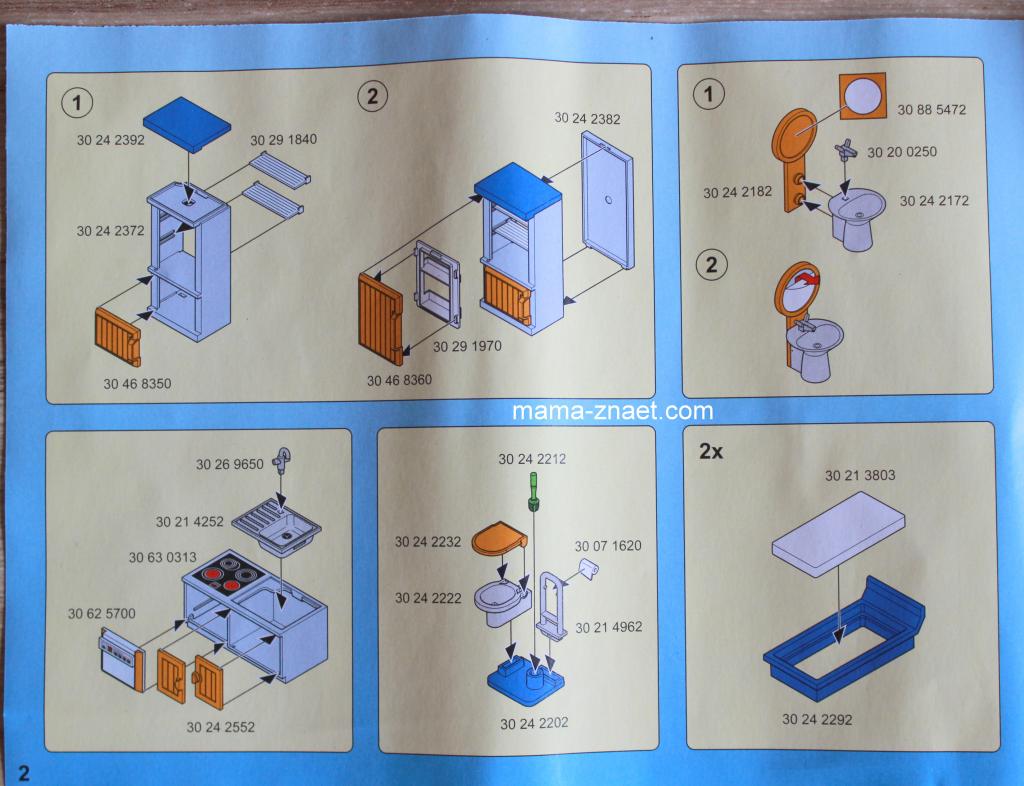 1

30 24 2392

30 29 1840

30 24 2372

30 46 8350

2

30 24 2382

30 29 1970

30 46 8360

1

30 88 5472

30 20 0250

30 24 2182

30 24 2172

2

mama-znaet.com

30 26 9650

30 21 4252

30 63 0313

30 62 5700

30 24 2552

30 24 2212

30 24 2232

30 07 1620

30 24 2222

30 21 4962

30 24 2202

2x

30 21 3803

30 24 2292

2